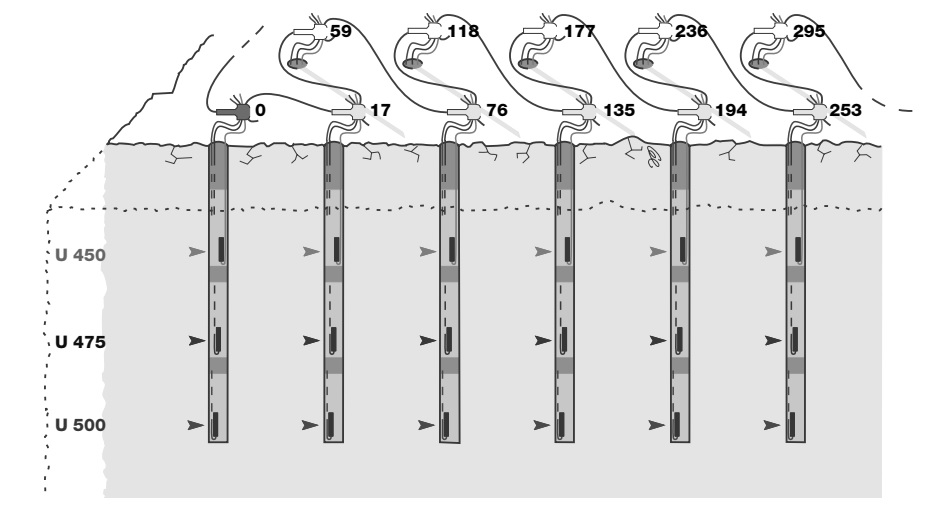 59
118
177
236
295
0
17
76
135
194
253
U 450
U 475
U 500